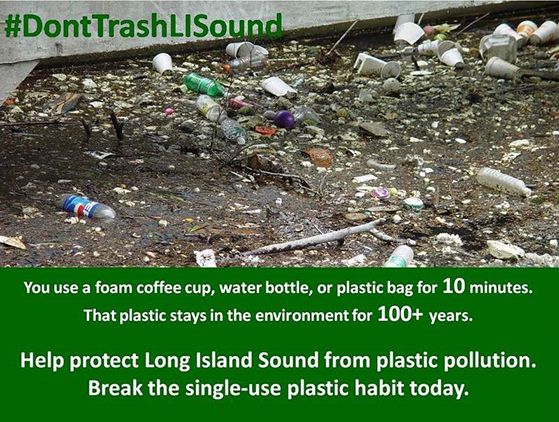 #DontTrashLISound

You use a foam coffee cup, water bottle, or plastic bag for 10 minutes.
That plastic stays in the environment for 100+ years.

Help protect Long Island Sound from plastic pollution.
Break the single-use plastic habit today.