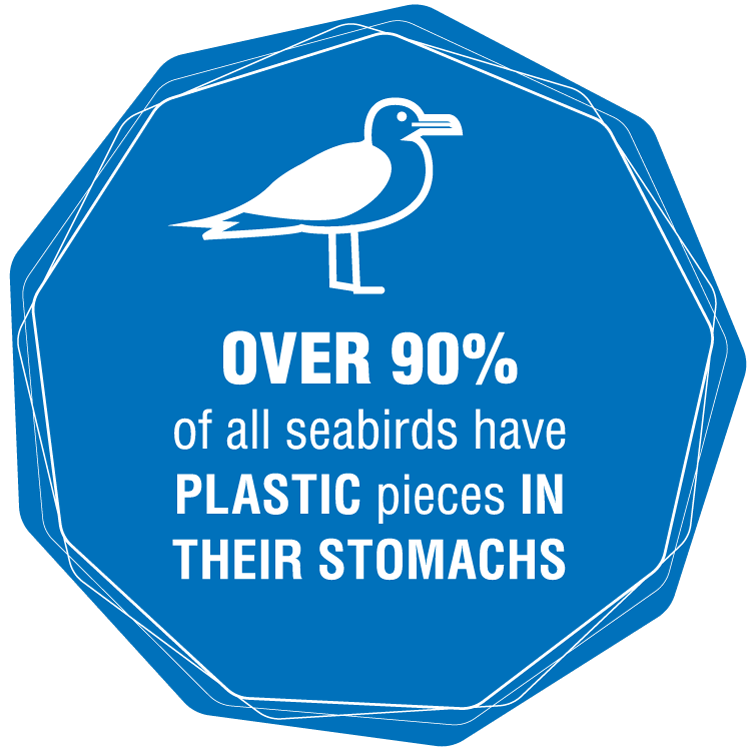 OVER 90%
of all seabirds have PLASTIC pieces IN THEIR STOMACHS