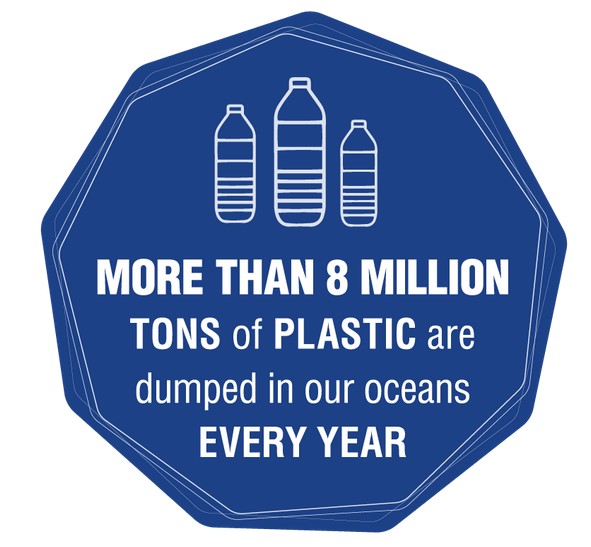 MORE THAN 8 MILLION TONS of PLASTIC are dumped in our oceans EVERY YEAR